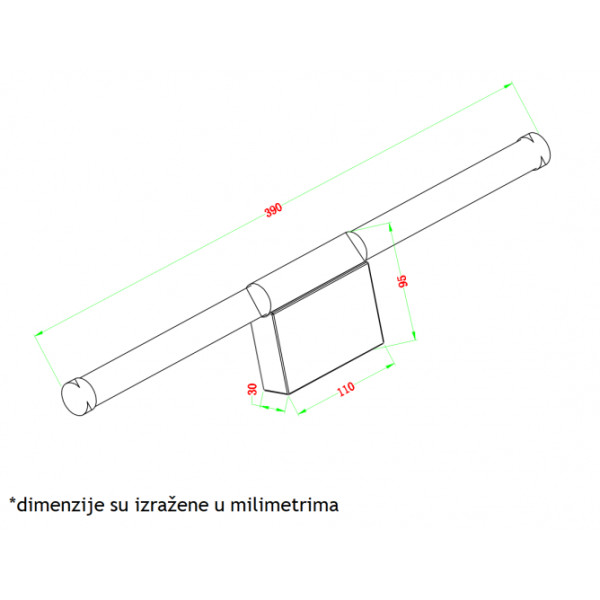 390

95

30

110

*dimenzije su izražene u milimetrima