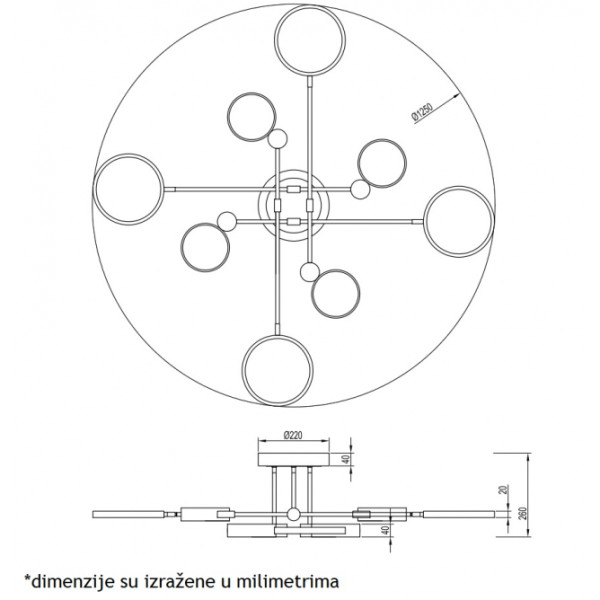 Ø1250

Ø220

40

20

260

40

*dimenzije su izražene u milimetrima